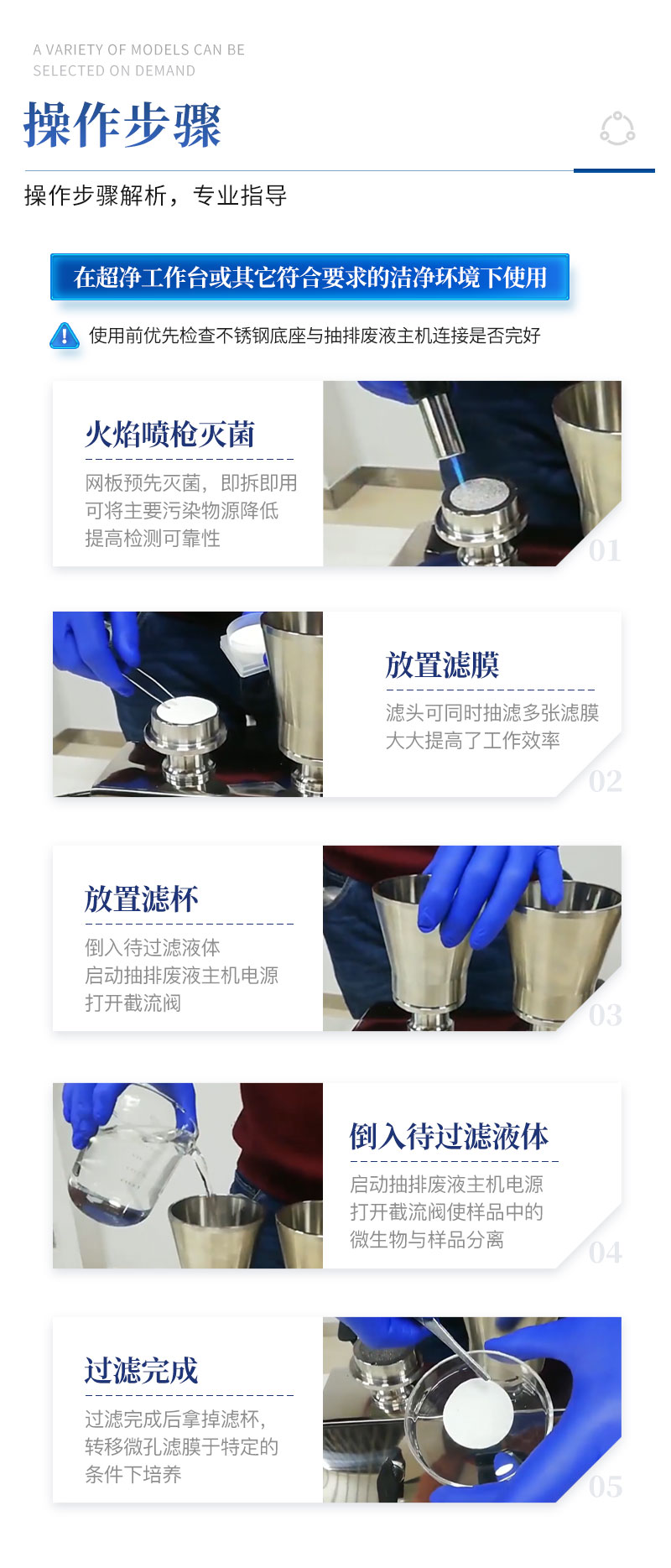 A VARIETY OF MODELS CAN BE SELECTED ON DEMAND

操作步骤

操作步骤解析，专业指导

在超净工作台或其它符合要求的洁净环境下使用

使用前优先检查不锈钢底座与抽排废液主机连接是否完好

火焰喷枪灭菌

网板预先灭菌，即拆即用
可将主要污染物源降低
提高检测可靠性

01

放置滤膜

滤头可同时抽滤多张滤膜
大大提高了工作效率

02

放置滤杯

倒入待过滤液体
启动抽排废液主机电源
打开截流阀

03

倒入待过滤液体

启动抽排废液主机电源
打开截流阀使样品中的
微生物与样品分离

04

过滤完成

过滤完成后拿掉滤杯，
转移微孔滤膜于特定的
条件下培养

05